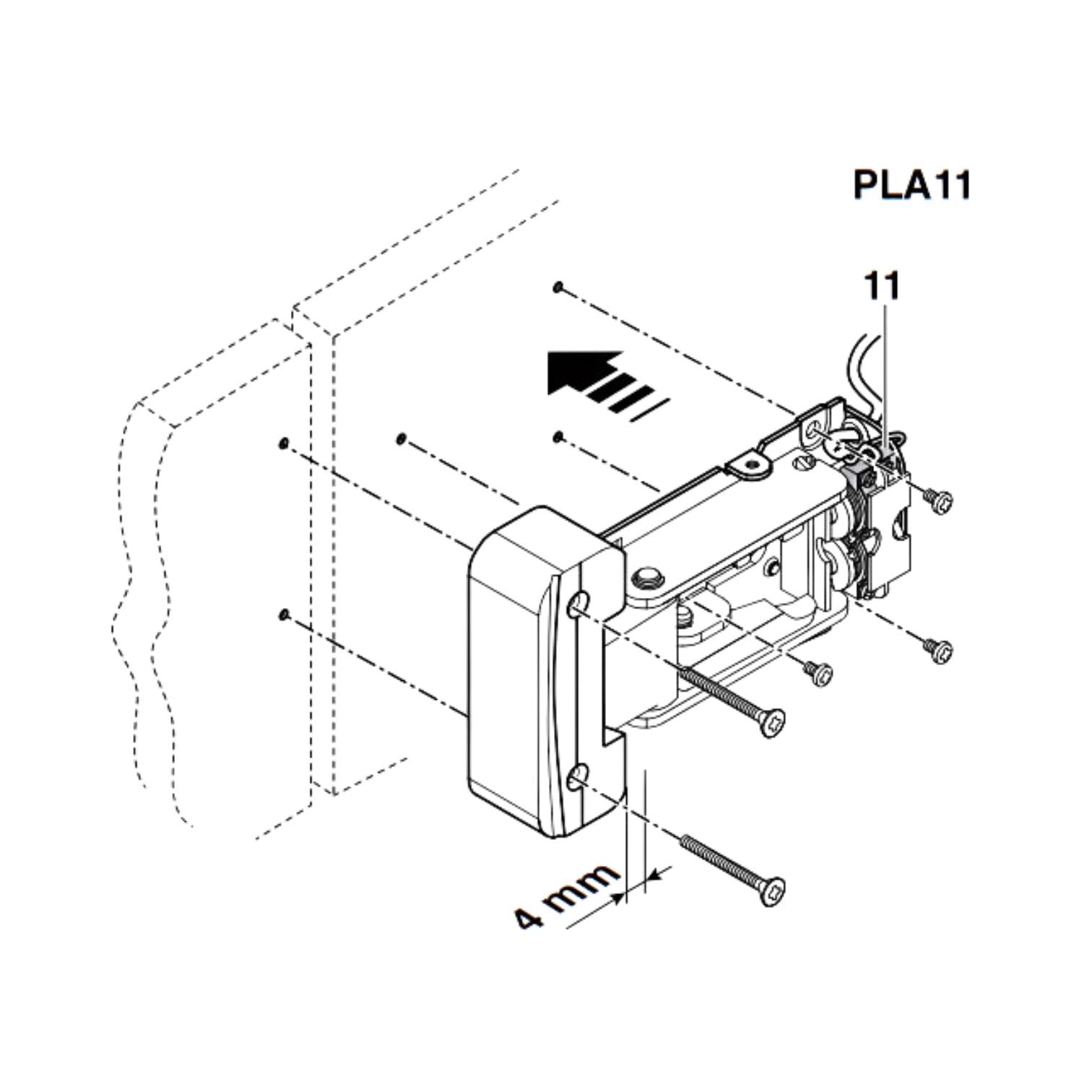 PLA11

11

4 mm