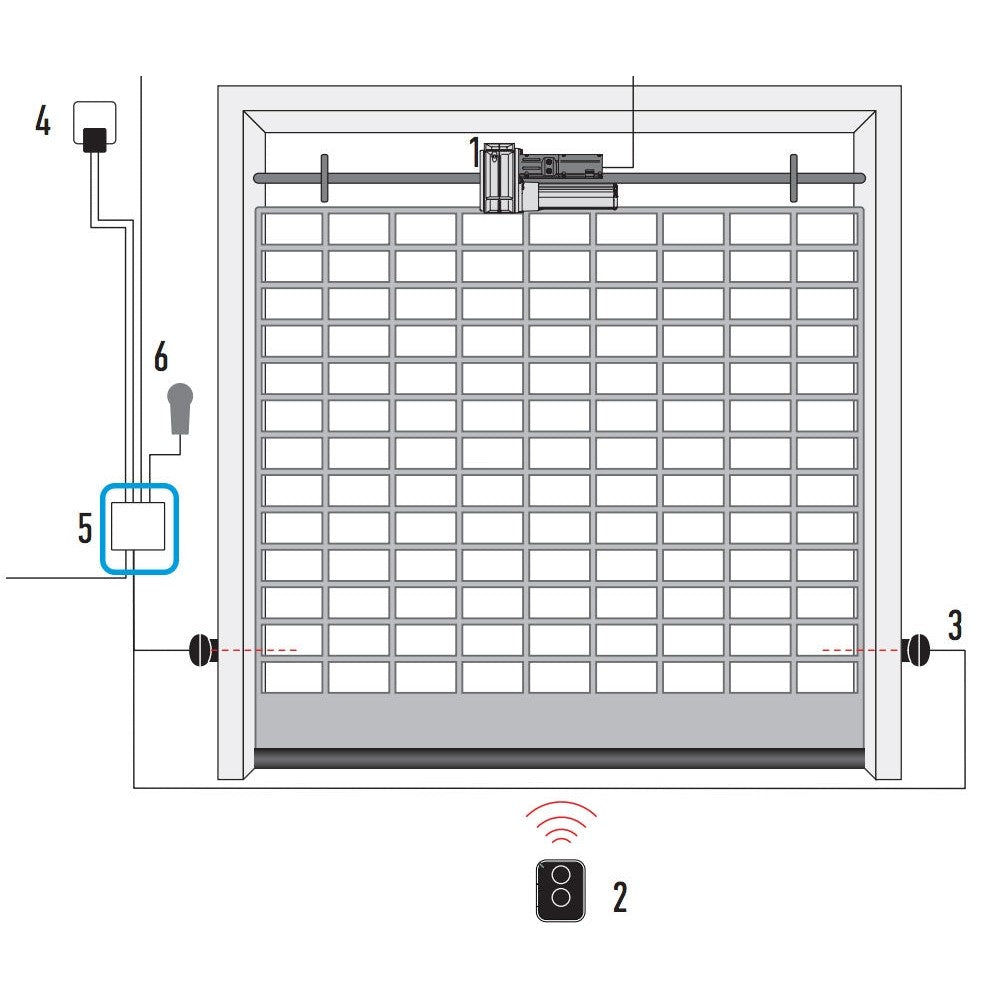 4

1

6

5

3

2