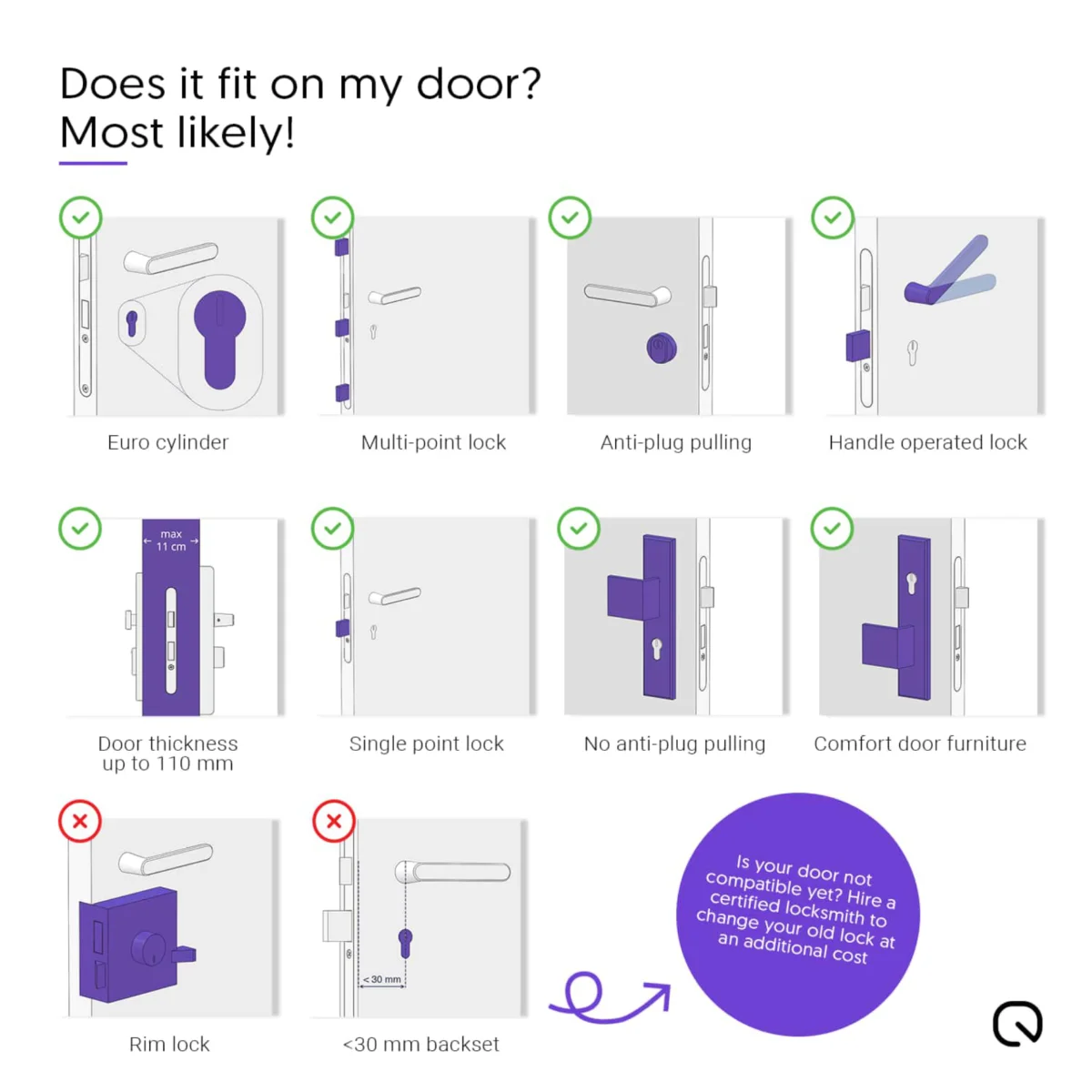 Does it fit on my door?
Most likely!

Euro cylinder

Multi-point lock

Anti-plug pulling

Handle operated lock

max
11 cm

Door thickness up to 110 mm

Single point lock

No anti-plug pulling

Comfort door furniture

Rim lock

< 30 mm

<30 mm backset

Is your door not compatible yet? Hire a certified locksmith to change your old lock at an additional cost